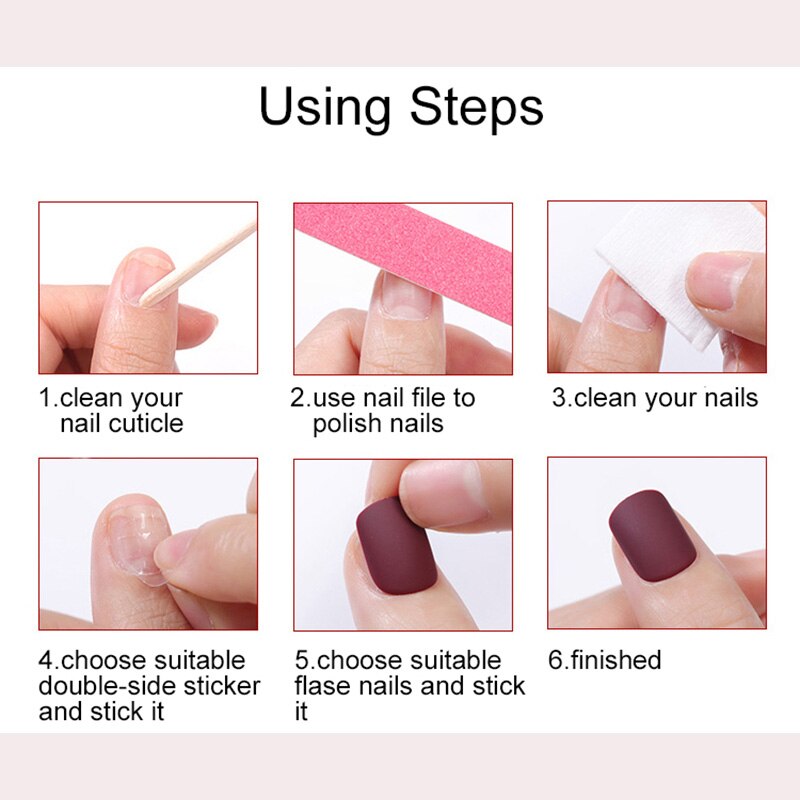 Using Steps

1.clean your nail cuticle

2.use nail file to polish nails

3.clean your nails

4.choose suitable double-side sticker and stick it

5.choose suitable flase nails and stick it

6.finished